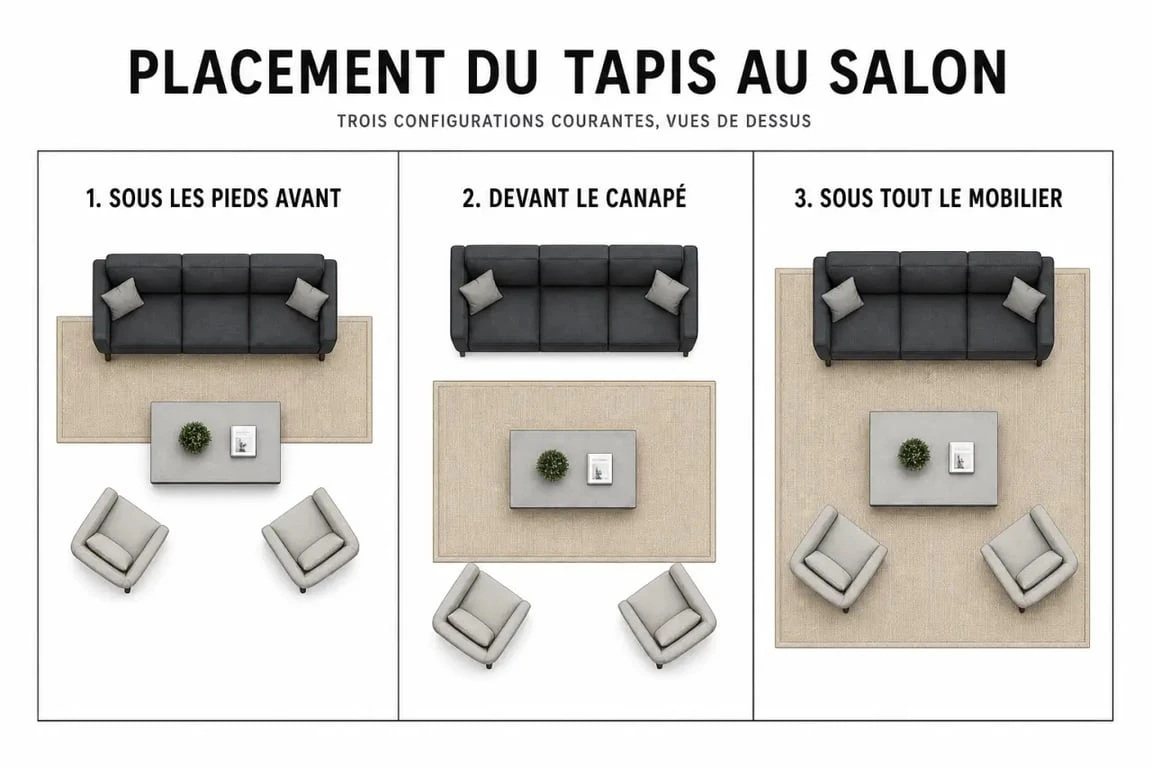 PLACEMENT DU TAPIS AU SALON

TROIS CONFIGURATIONS COURANTES, VUES DE DESSUS

1. SOUS LES PIEDS AVANT

2. DEVANT LE CANAPÉ

3. SOUS TOUT LE MOBILIER